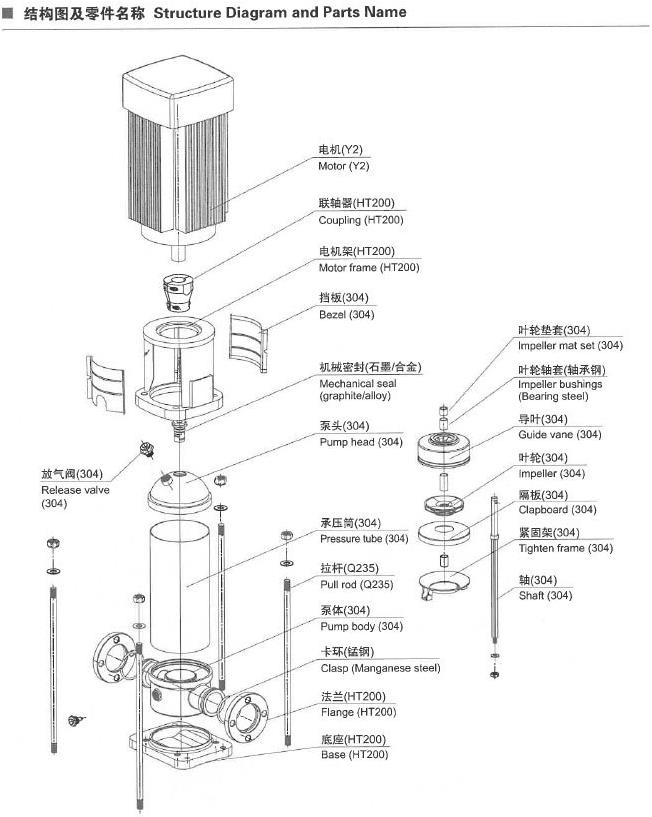 ■ 结构图及零件名称 Structure Diagram and Parts Name

电机(Y2)
Motor (Y2)

联轴器(HT200)
Coupling (HT200)

电机架(HT200)
Motor frame (HT200)

挡板(304)
Bezel (304)

机械密封(石墨/合金)
Mechanical seal (graphite/alloy)

泵头(304)
Pump head (304)

放气阀(304)
Release valve (304)

承压筒(304)
Pressure tube (304)

拉杆(Q235)
Pull rod (Q235)

泵体(304)
Pump body (304)

卡环(锰钢)
Clasp (Manganese steel)

法兰(HT200)
Flange (HT200)

底座(HT200)
Base (HT200)

叶轮垫套(304)
Impeller mat set (304)

叶轮轴套(轴承钢)
Impeller bushings (Bearing steel)

导叶(304)
Guide vane (304)

叶轮(304)
Impeller (304)

隔板(304)
Clapboard (304)

紧固架(304)
Tighten frame (304)

轴(304)
Shaft (304)