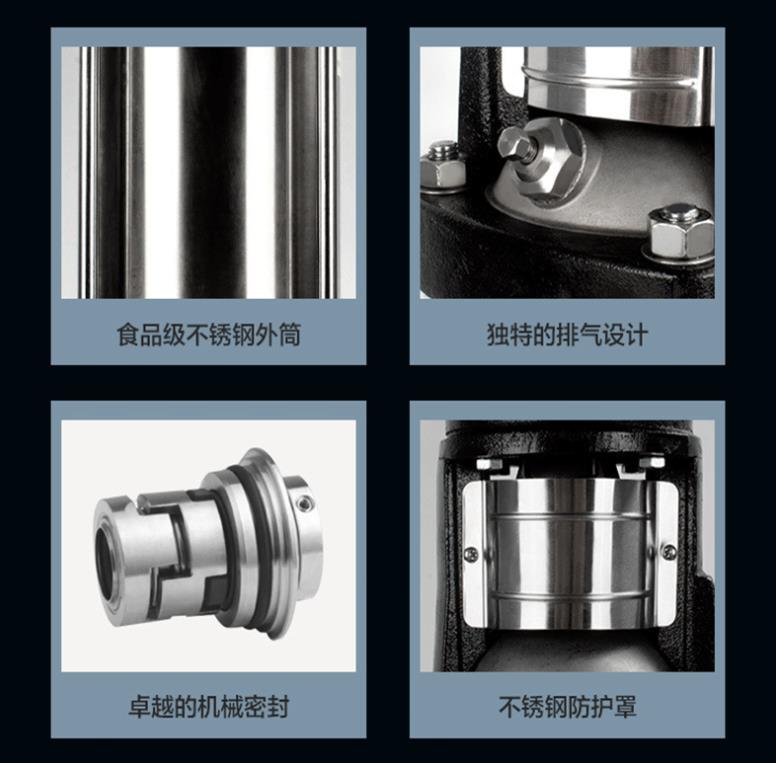 食品级不锈钢外筒

独特的排气设计

卓越的机械密封

不锈钢防护罩