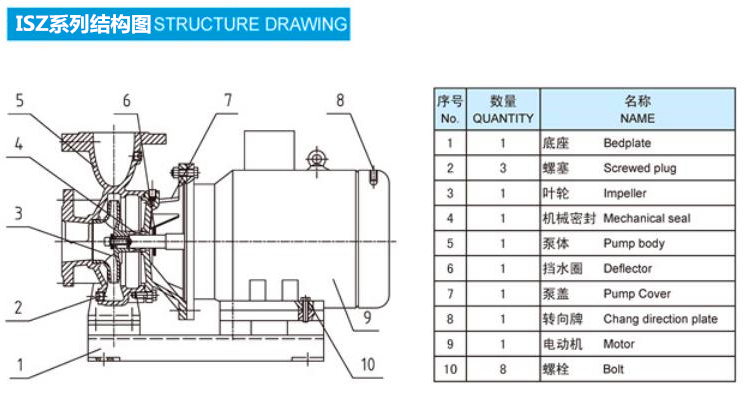 ISZ系列结构图 STRUCTURE DRAWING

5 6 7 8 4 3 2 1 9 10

| 序号 No. | 数量 QUANTITY | 名称 NAME |
|---|---|---|
| 1 | 1 | 底座 Bedplate |
| 2 | 3 | 螺塞 Screwed plug |
| 3 | 1 | 叶轮 Impeller |
| 4 | 1 | 机械密封 Mechanical seal |
| 5 | 1 | 泵体 Pump body |
| 6 | 1 | 挡水圈 Deflector |
| 7 | 1 | 泵盖 Pump Cover |
| 8 | 1 | 转向牌 Chang direction plate |
| 9 | 1 | 电动机 Motor |
| 10 | 8 | 螺栓 Bolt |